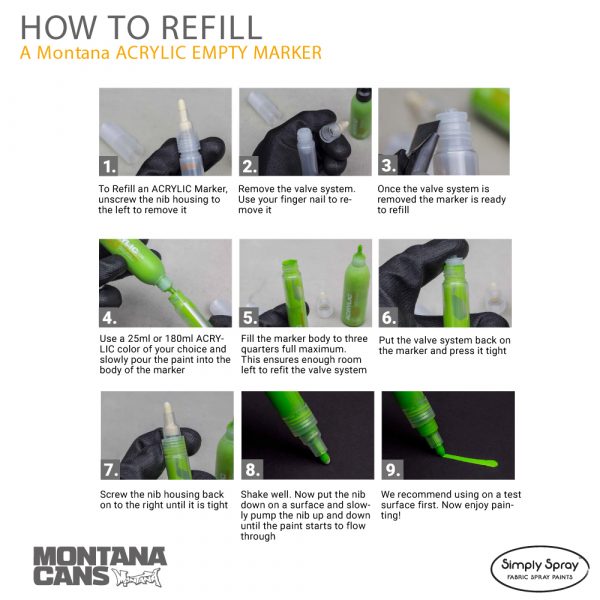 HOW TO REFILL
A Montana ACRYLIC EMPTY MARKER

1.
To Refill an ACRYLIC Marker, unscrew the nib housing to the left to remove it

2.
Remove the valve system. Use your finger nail to remove it

3.
Once the valve system is removed the marker is ready to refill

4.
Use a 25ml or 180ml ACRYLIC color of your choice and slowly pour the paint into the body of the marker

5.
Fill the marker body to three quarters full maximum. This ensures enough room left to refit the valve system

6.
Put the valve system back on the marker and press it tight

7.
Screw the nib housing back on to the right until it is tight

8.
Shake well. Now put the nib down on a surface and slowly pump the nib up and down until the paint starts to flow through

9.
We recommend using on a test surface first. Now enjoy painting!

MONTANA CANS Montana

Simply Spray
FABRIC SPRAY PAINTS